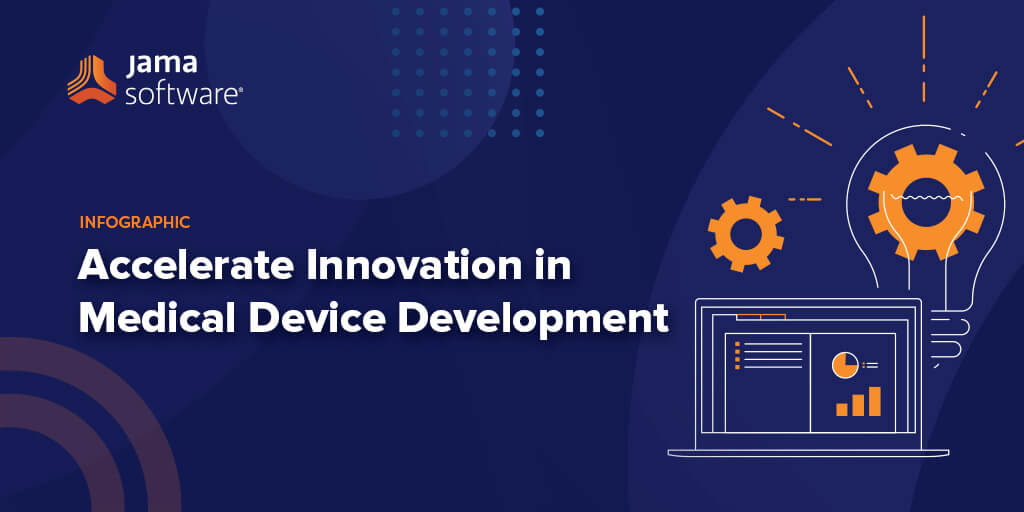 jama software®

INFOGRAPHIC

Accelerate Innovation in Medical Device Development